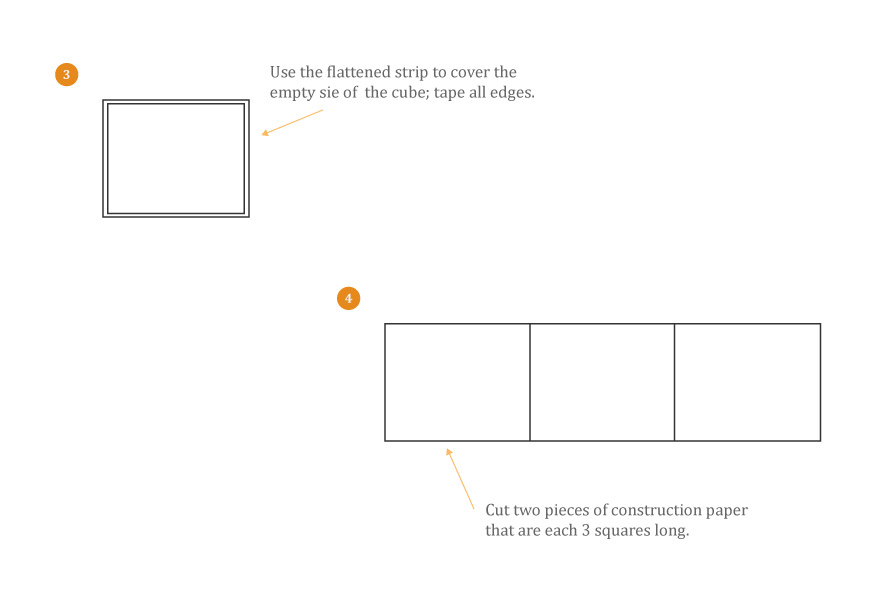 3

Use the flattened strip to cover the empty sie of  the cube; tape all edges.

4

Cut two pieces of construction paper that are each 3 squares long.