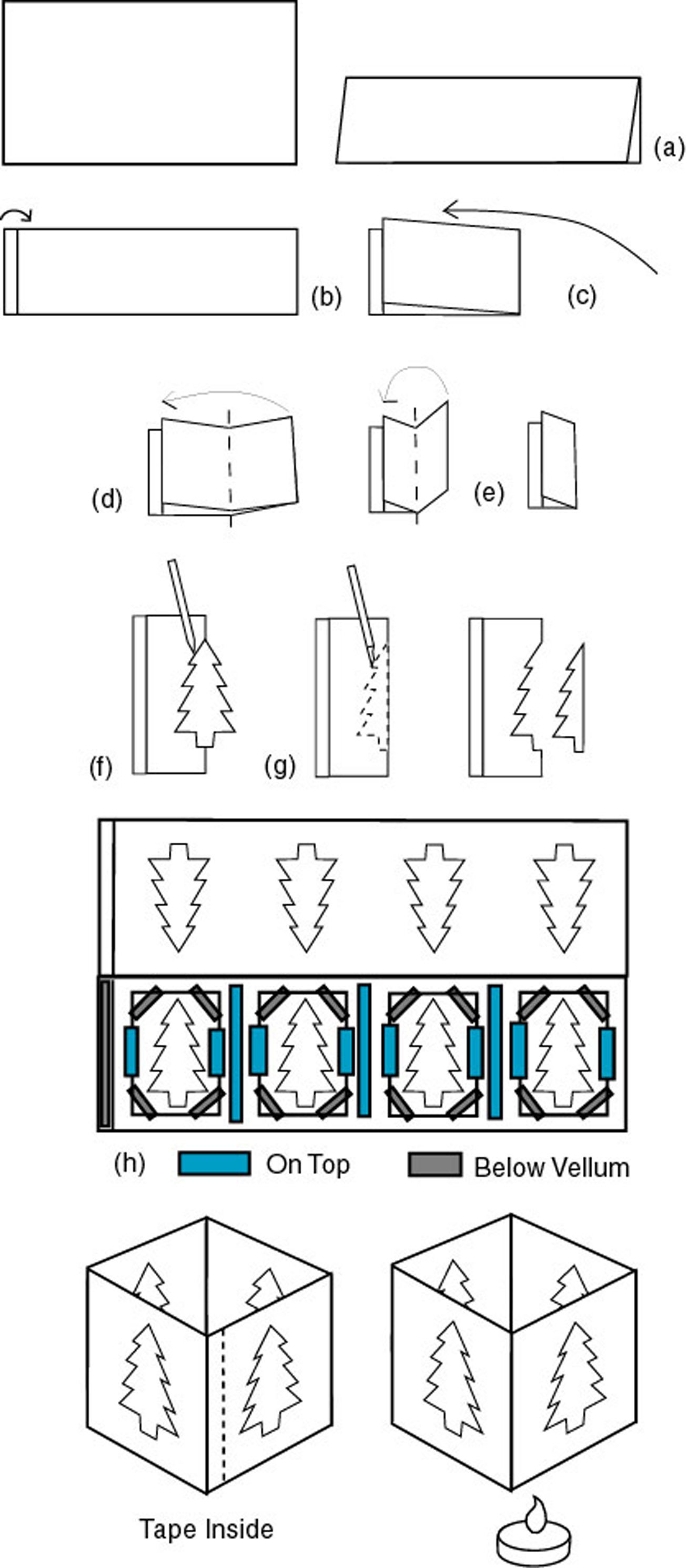 (a)

(b)

(c)

(d)

(e)

(f)

(g)

(h) On Top Below Vellum

Tape Inside