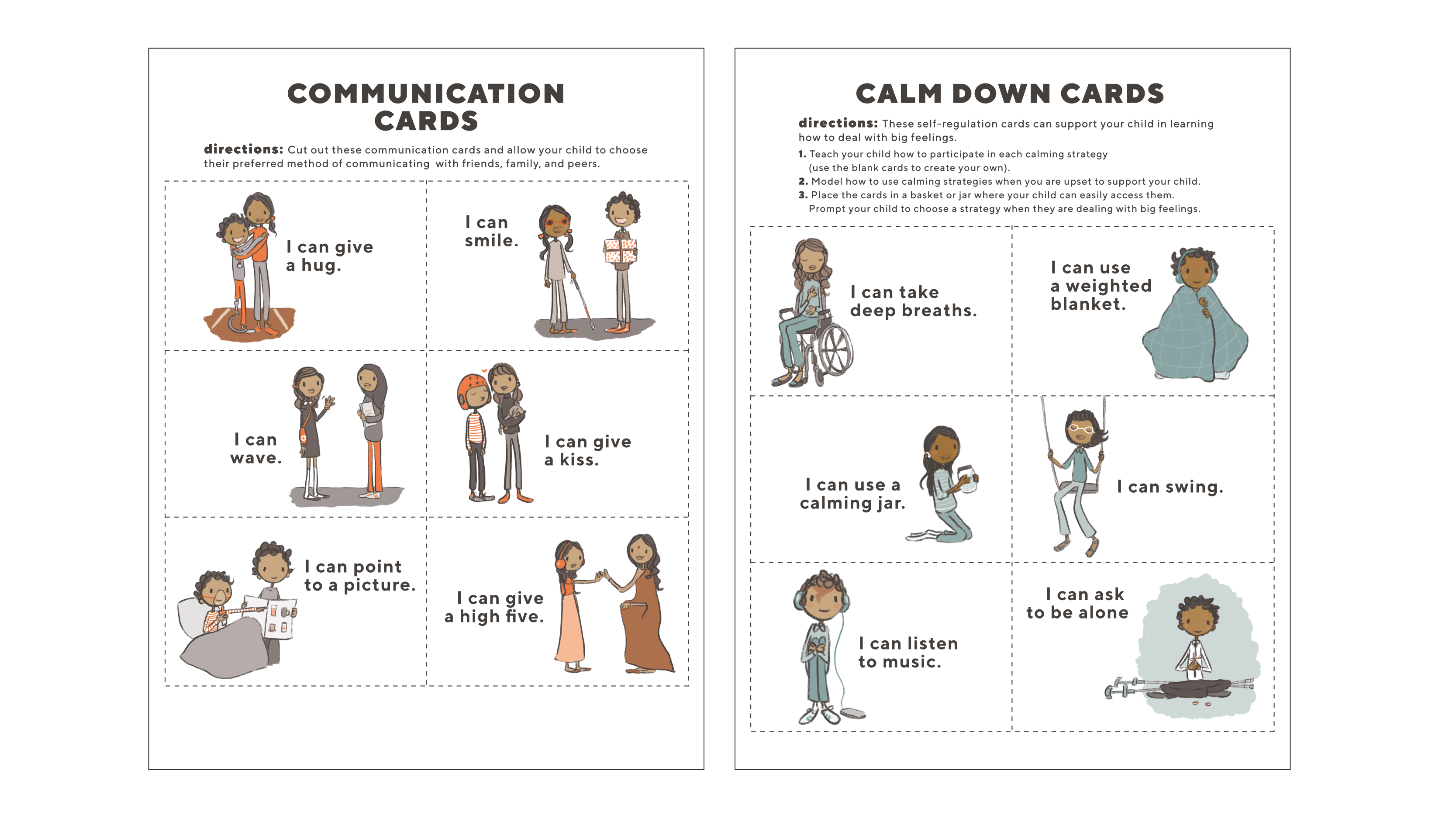 COMMUNICATION CARDS

directions: Cut out these communication cards and allow your child to choose their preferred method of communicating with friends, family, and peers.

I can give a hug.

I can smile.

I can wave.

I can give a kiss.

I can point to a picture.

I can give a high five.

CALM DOWN CARDS

directions: These self-regulation cards can support your child in learning how to deal with big feelings.

1. Teach your child how to participate in each calming strategy (use the blank cards to create your own).
2. Model how to use calming strategies when you are upset to support your child.
3. Place the cards in a basket or jar where your child can easily access them. Prompt your child to choose a strategy when they are dealing with big feelings.

I can take deep breaths.

I can use a weighted blanket.

I can use a calming jar.

I can swing.

I can listen to music.

I can ask to be alone